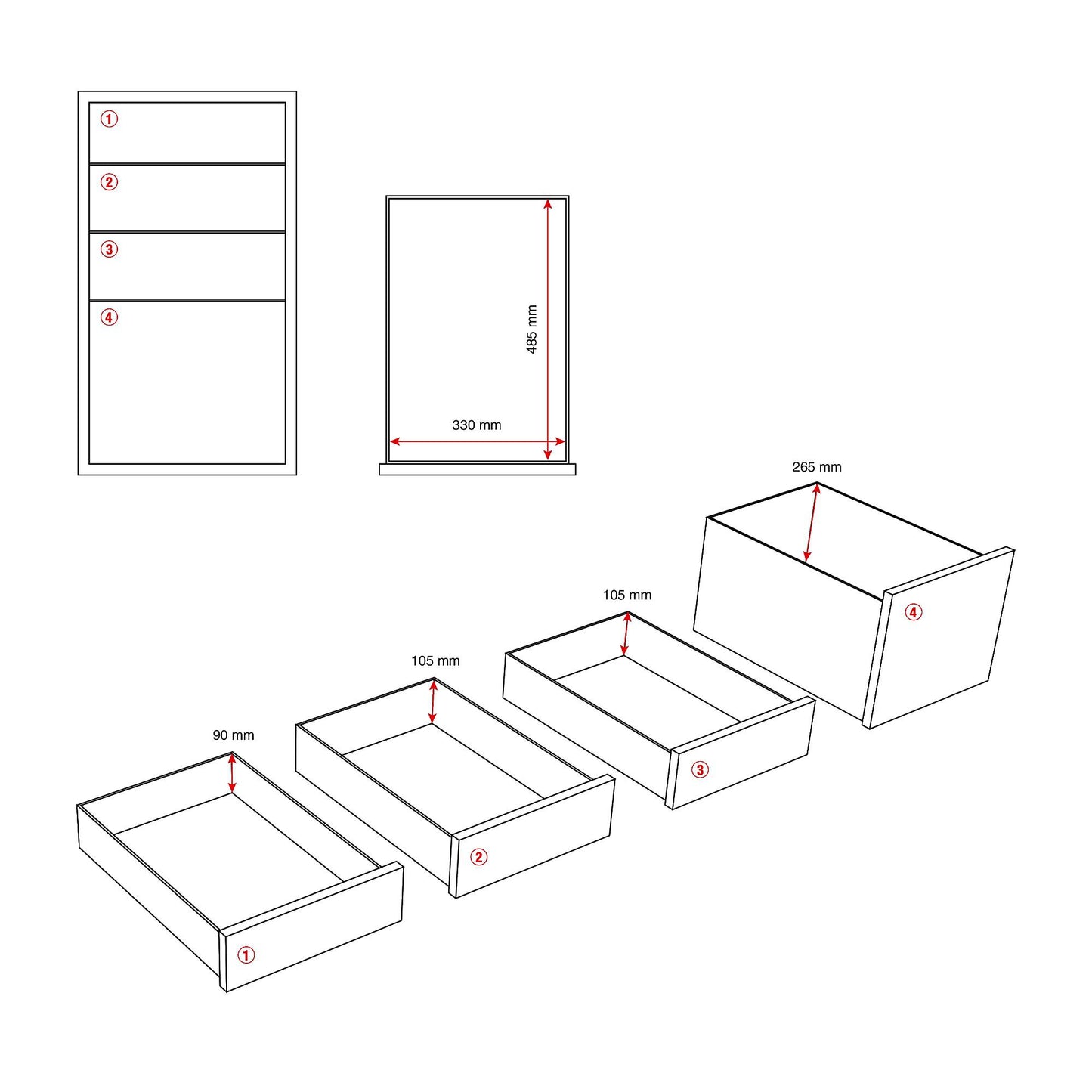 ①
②
③
④

485 mm
330 mm

265 mm
105 mm
105 mm
90 mm
④
③
②
①