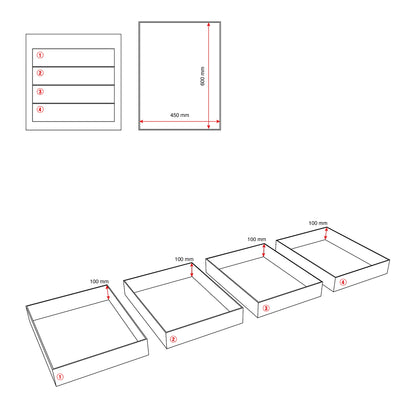 ①
②
③
④

600 mm
450 mm

100 mm
100 mm
100 mm
100 mm
①
②
③
④